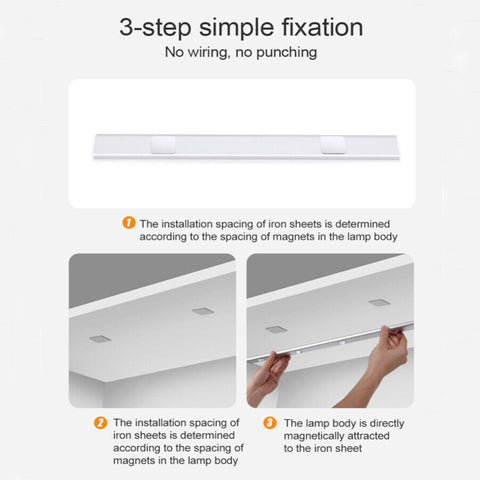 3-step simple fixation

No wiring, no punching

1 The installation spacing of iron sheets is determined according to the spacing of magnets in the lamp body

2 The installation spacing of iron sheets is determined according to the spacing of magnets in the lamp body

3 The lamp body is directly magnetically attracted to the iron sheet